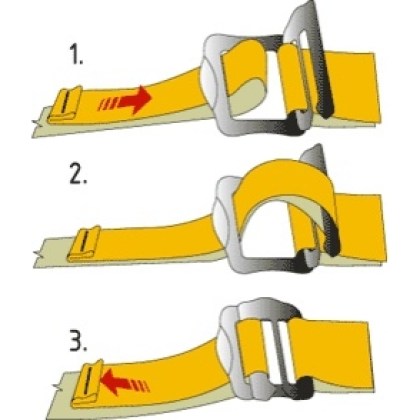 1.

2.

3.