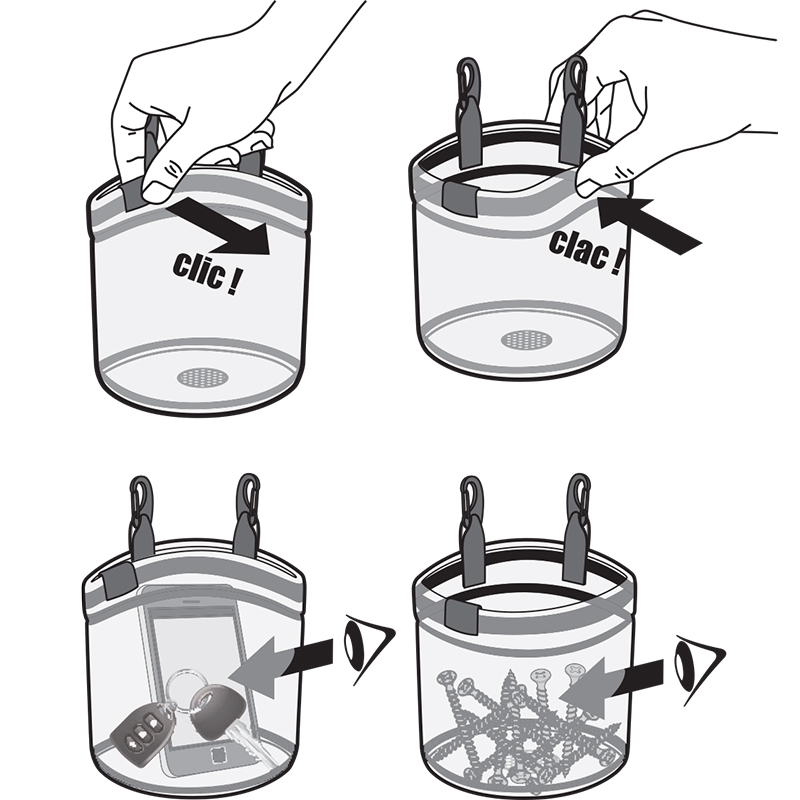 clic !

clac !